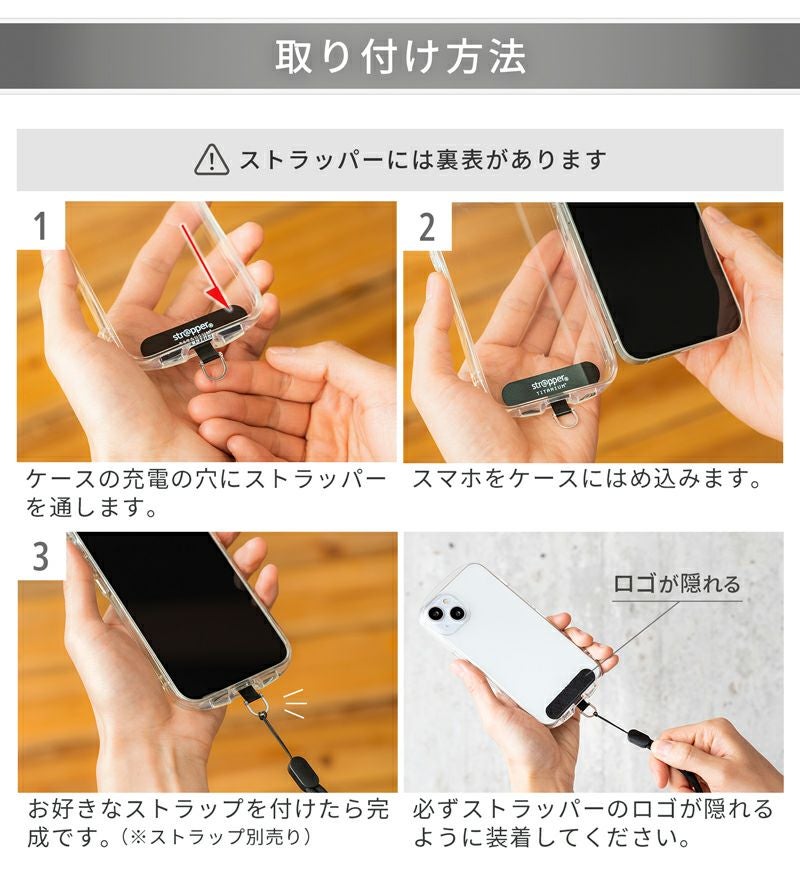 取り付け方法

ストラッパーには裏表があります

1

strapper

ケースの充電の穴にストラッパーを通します。

2

strapper TITANIUM

スマホをケースにはめ込みます。

3

お好きなストラップを付けたら完成です。（※ストラップ別売り）

ロゴが隠れる

必ずストラッパーのロゴが隠れるように装着してください。