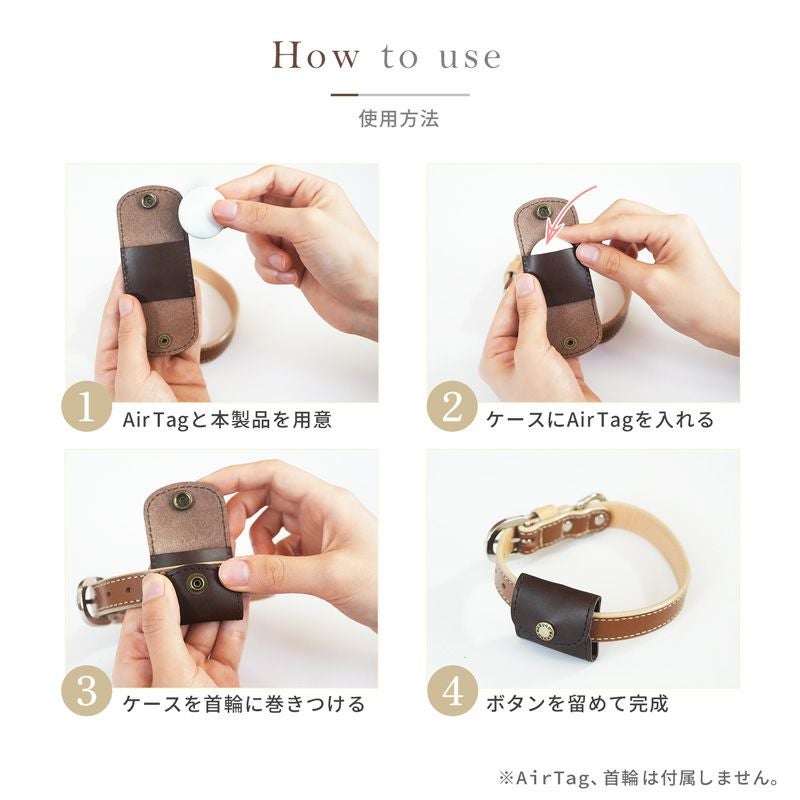 How to use

使用方法

1 AirTagと本製品を用意

2 ケースにAirTagを入れる

3 ケースを首輪に巻きつける

4 ボタンを留めて完成

※AirTag、首輪は付属しません。